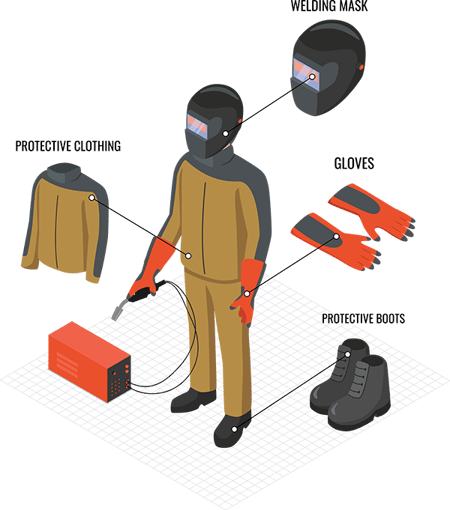 WELDING MASK

PROTECTIVE CLOTHING

GLOVES

PROTECTIVE BOOTS