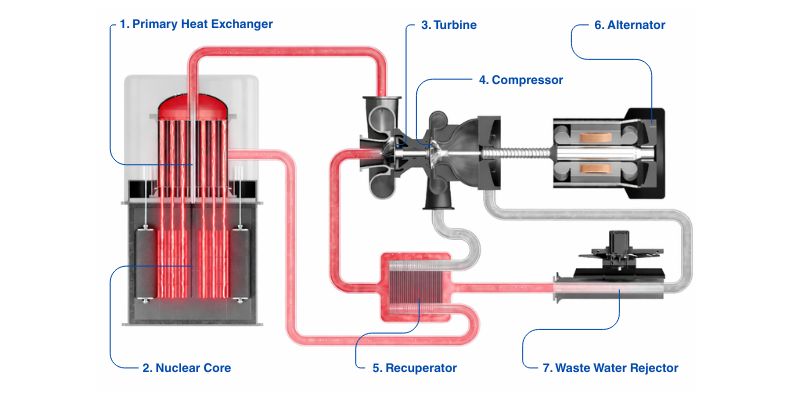 1. Primary Heat Exchanger
3. Turbine
6. Alternator
4. Compressor
2. Nuclear Core
5. Recuperator
7. Waste Water Rejector